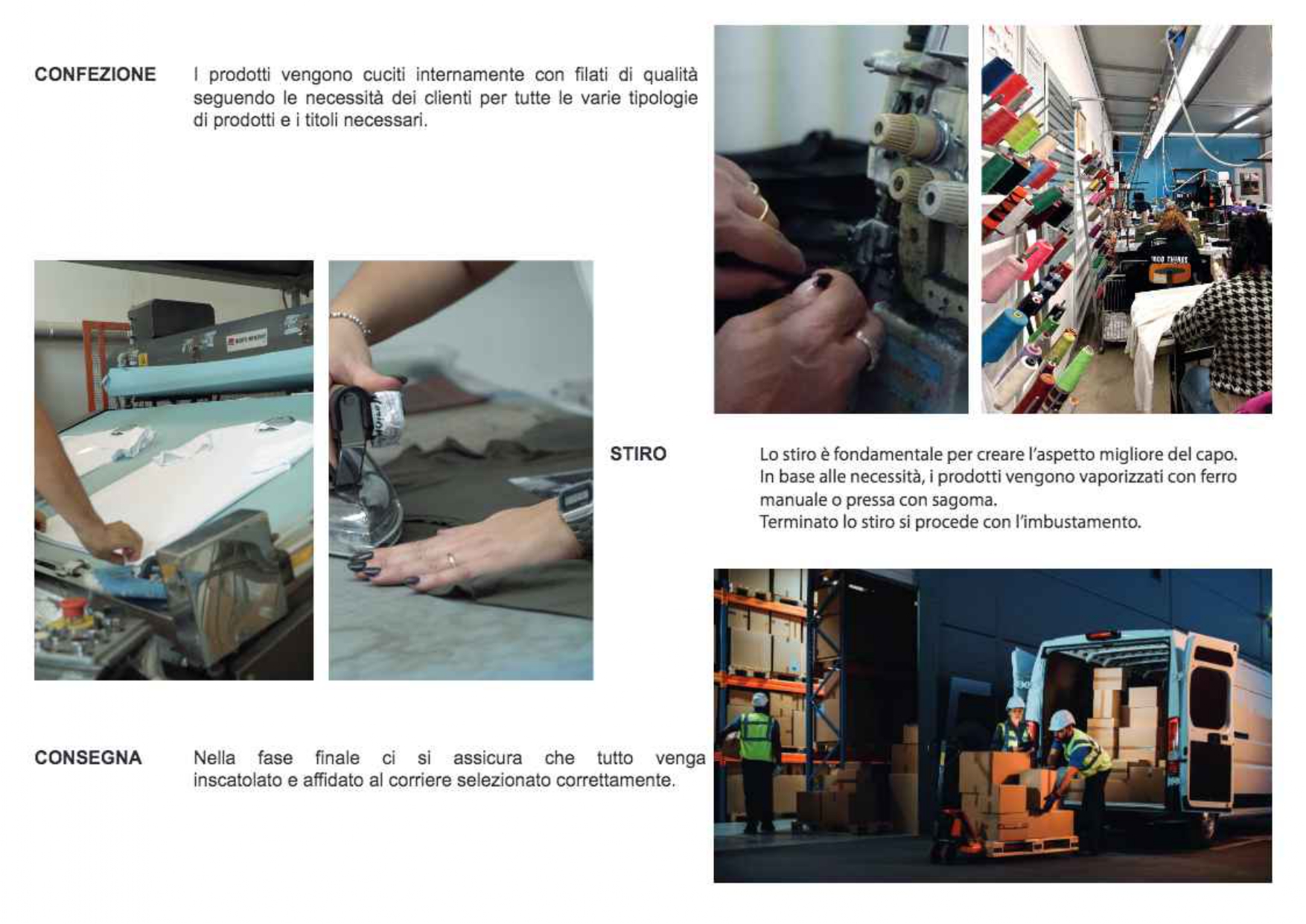 CONFEZIONE

I prodotti vengono cuciti internamente con filati di qualità seguendo le necessità dei clienti per tutte le varie tipologie di prodotti e i titoli necessari.

STIRO

Lo stiro è fondamentale per creare l'aspetto migliore del capo. In base alle necessità, i prodotti vengono vaporizzati con ferro manuale o pressa con sagoma.
Terminato lo stiro si procede con l'imbustamento.

CONSEGNA

Nella fase finale ci si assicura che tutto venga inscatolato e affidato al corriere selezionato correttamente.