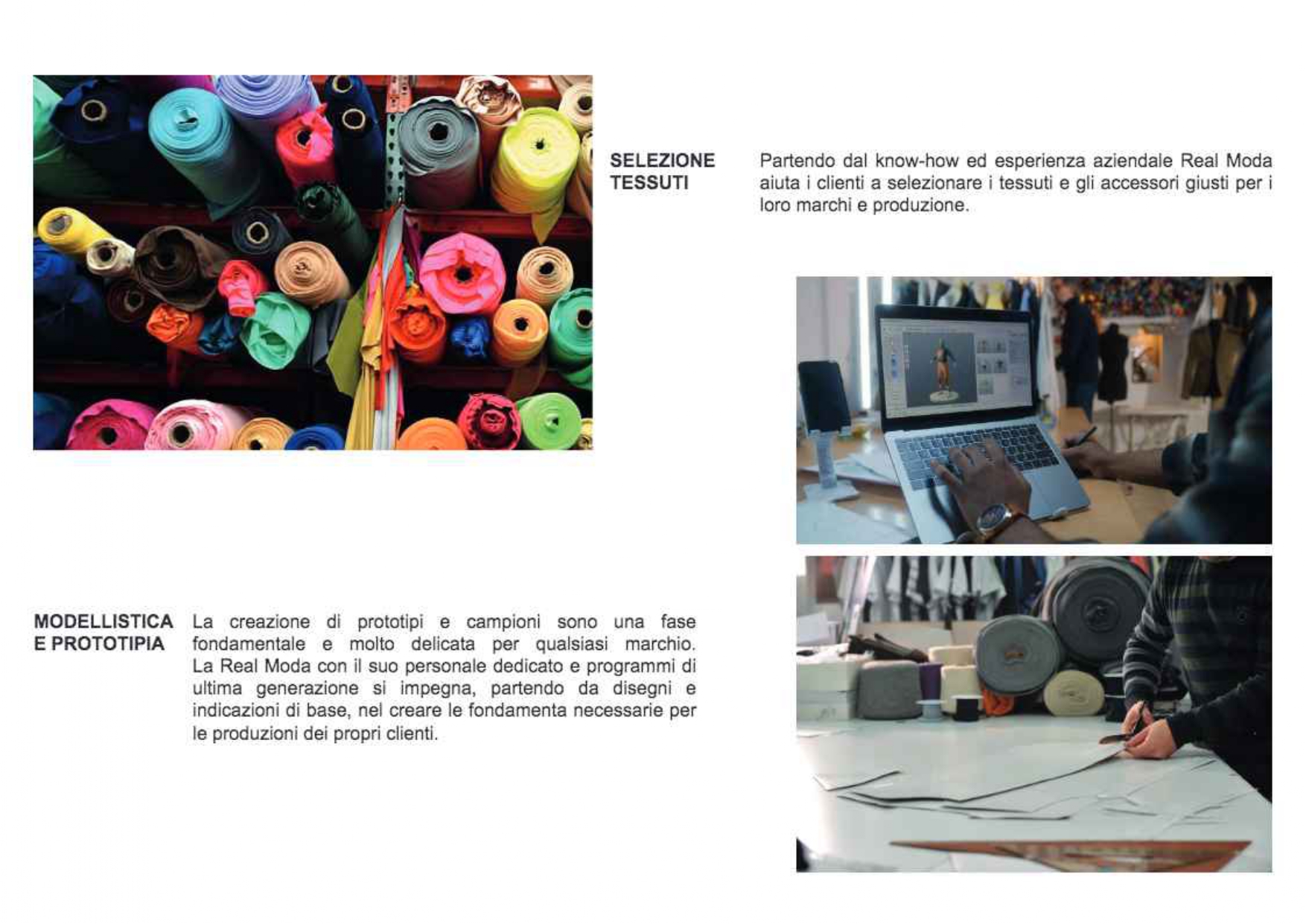 SELEZIONE TESSUTI

Partendo dal know-how ed esperienza aziendale Real Moda aiuta i clienti a selezionare i tessuti e gli accessori giusti per i loro marchi e produzione.

MODELLISTICA E PROTOTIPIA

La creazione di prototipi e campioni sono una fase fondamentale e molto delicata per qualsiasi marchio. La Real Moda con il suo personale dedicato e programmi di ultima generazione si impegna, partendo da disegni e indicazioni di base, nel creare le fondamenta necessarie per le produzioni dei propri clienti.